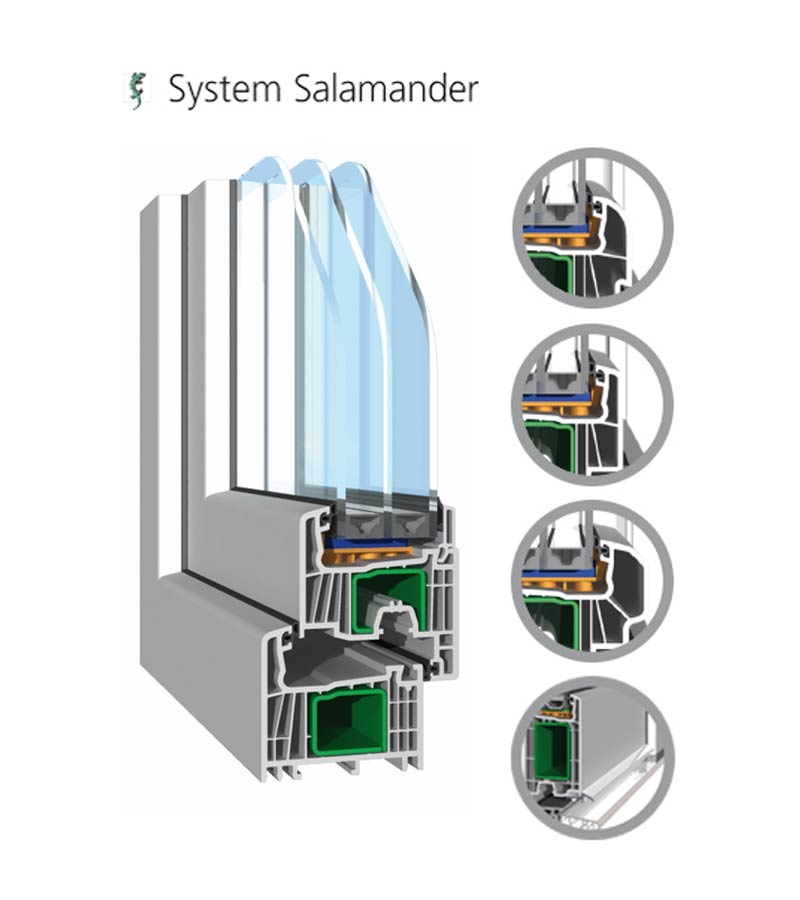 System Salamander